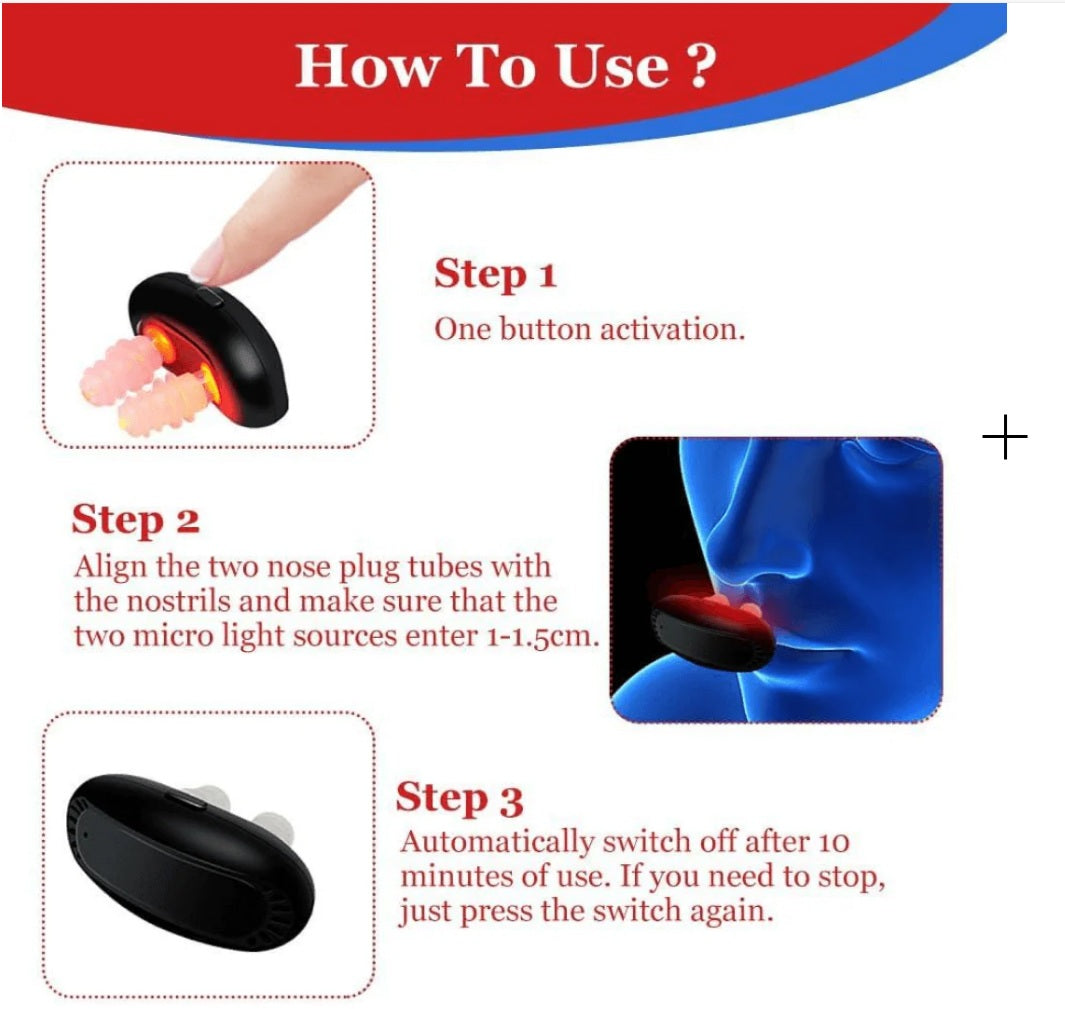 How To Use ?

Step 1
One button activation.

Step 2
Align the two nose plug tubes with the nostrils and make sure that the two micro light sources enter 1-1.5cm.

Step 3
Automatically switch off after 10 minutes of use. If you need to stop, just press the switch again.