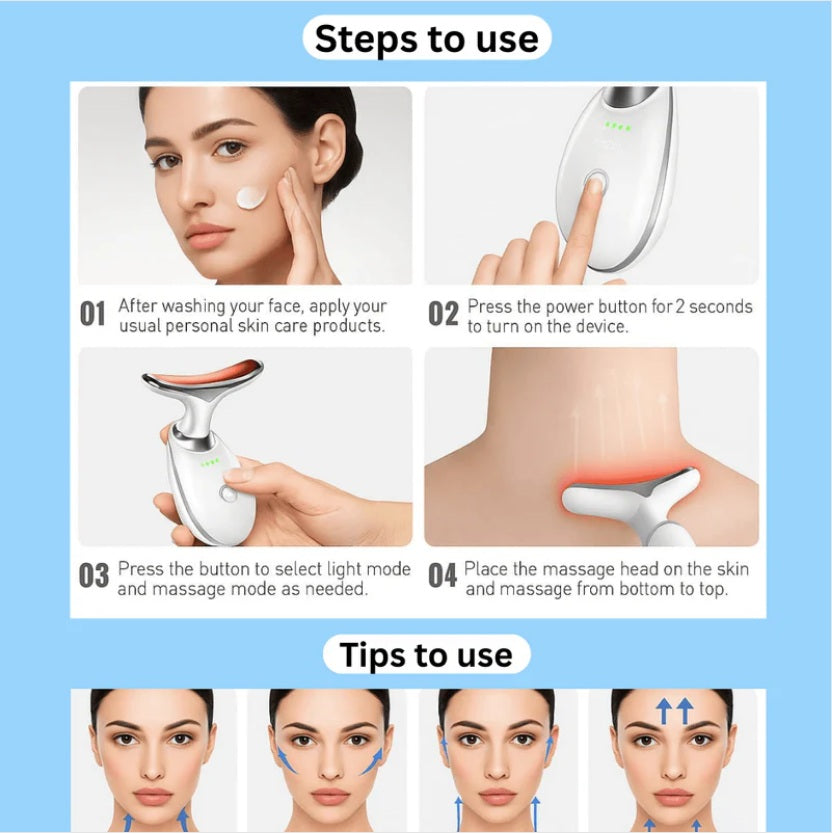 Steps to use

01 After washing your face, apply your usual personal skin care products.

02 Press the power button for 2 seconds to turn on the device.

03 Press the button to select light mode and massage mode as needed.

04 Place the massage head on the skin and massage from bottom to top.

Tips to use