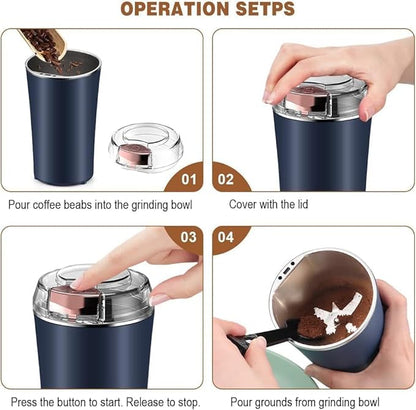 OPERATION SETPS

01

Pour coffee beabs into the grinding bowl

02

Cover with the lid

03

Press the button to start. Release to stop.

04

Pour grounds from grinding bowl