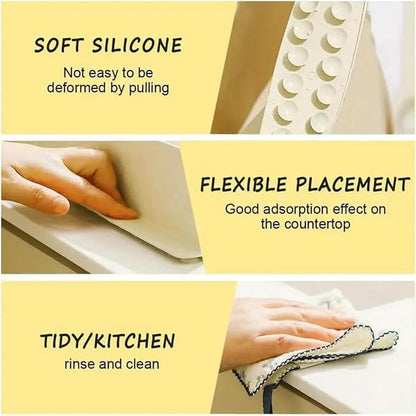 SOFT SILICONE

Not easy to be deformed by pulling

FLEXIBLE PLACEMENT

Good adsorption effect on the countertop

TIDY/KITCHEN

rinse and clean