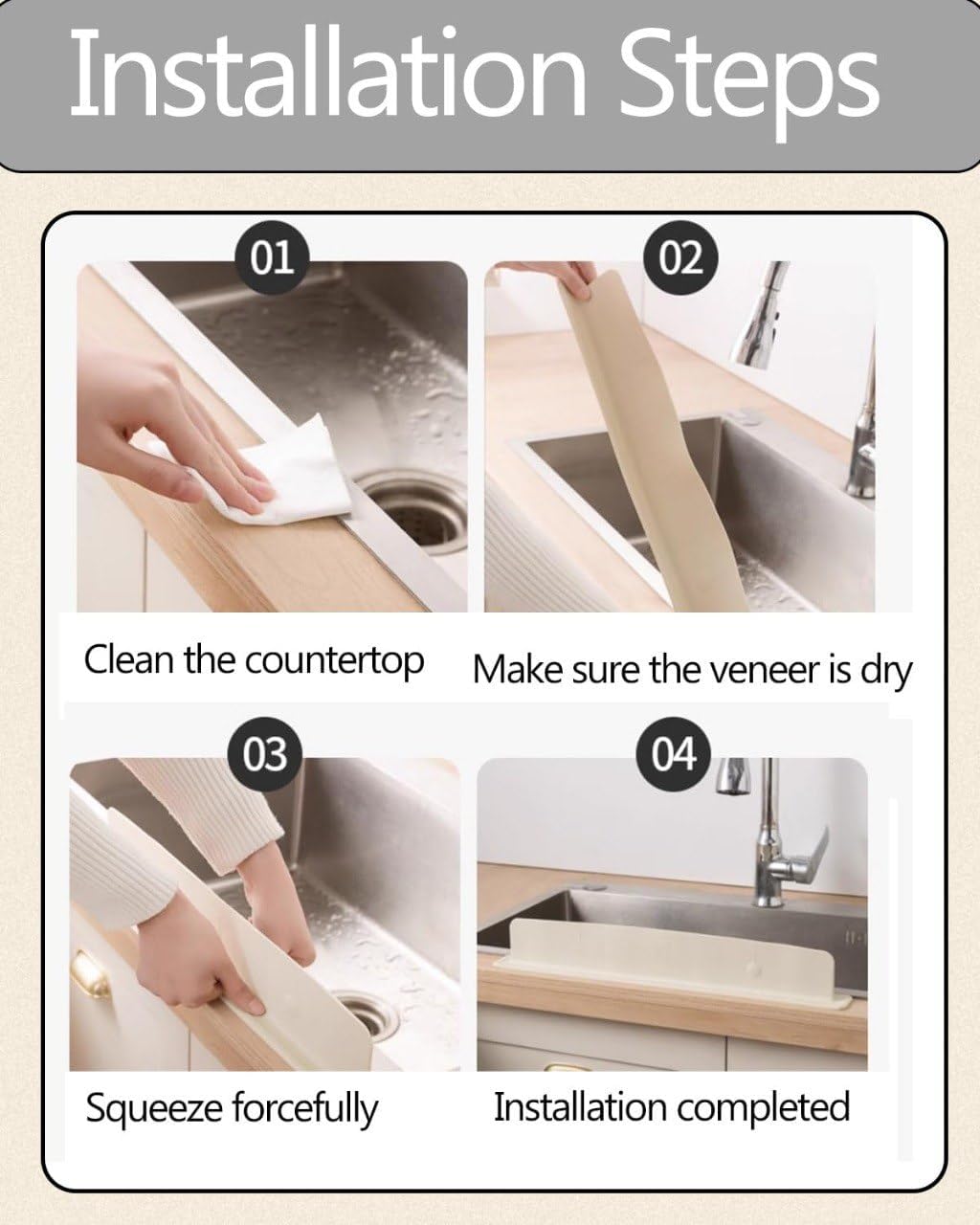 Installation Steps

01

Clean the countertop

02

Make sure the veneer is dry

03

Squeeze forcefully

04

Installation completed